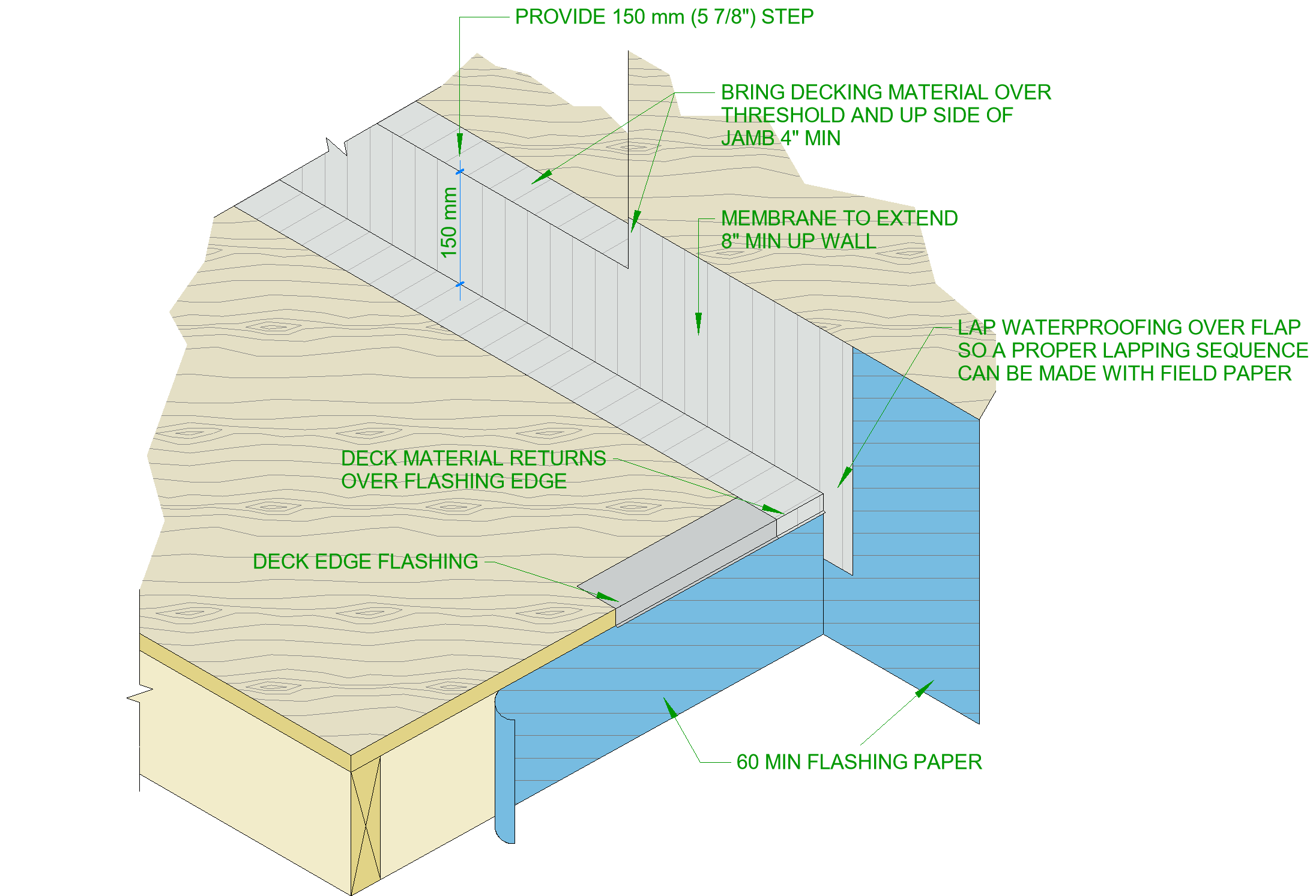 PROVIDE 150 mm (5 7/8") STEP

BRING DECKING MATERIAL OVER THRESHOLD AND UP SIDE OF JAMB 4" MIN

150 mm

MEMBRANE TO EXTEND 8" MIN UP WALL

LAP WATERPROOFING OVER FLAP SO A PROPER LAPPING SEQUENCE CAN BE MADE WITH FIELD PAPER

DECK MATERIAL RETURNS OVER FLASHING EDGE

DECK EDGE FLASHING

60 MIN FLASHING PAPER